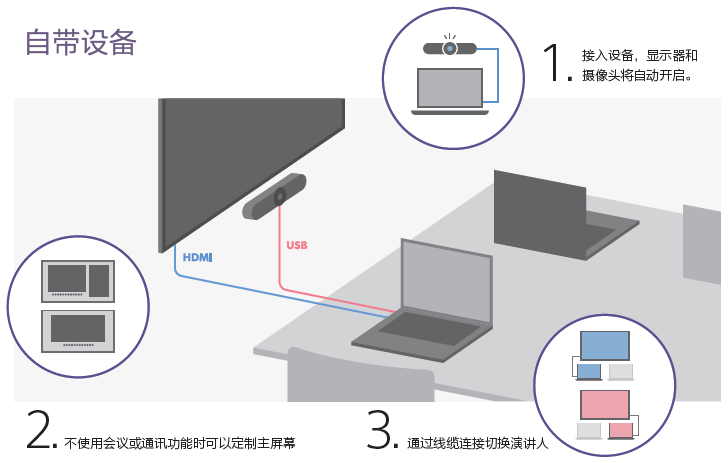 自带设备

1. 接入设备，显示器和摄像头将自动开启。

HDMI

USB

2. 不使用会议或通讯功能时可以定制主屏幕

3. 通过线缆连接切换演讲人